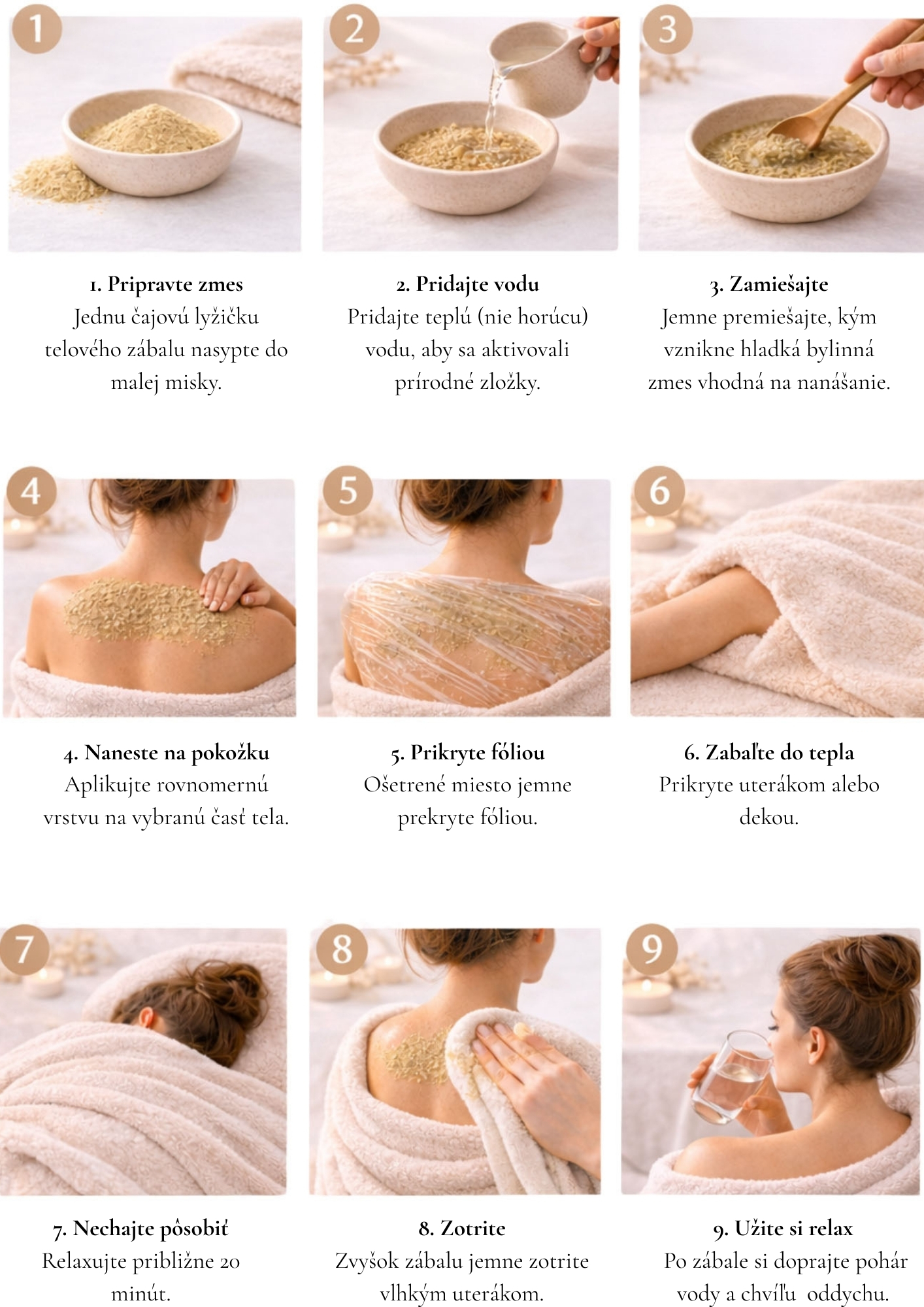 1

2

3

1. Pripravte zmes
Jednu čajovú lyžičku telového zábalu nasypte do malej misky.

2. Pridajte vodu
Pridajte teplú (nie horúcu) vodu, aby sa aktivovali prírodné zložky.

3. Zamiešajte
Jemne premiešajte, kým vznikne hladká bylinná zmes vhodná na nanášanie.

4

5

6

4. Naneste na pokožku
Aplikujte rovnomernú vrstvu na vybranú časť tela.

5. Prikryte fóliou
Ošetrené miesto jemne prekryte fóliou.

6. Zabaľte do tepla
Prikryte uterákom alebo dekou.

7

8

9

7. Nechajte pôsobiť
Relaxujte približne 20 minút.

8. Zotrite
Zvyšok zábalu jemne zotrite vlhkým uterákom.

9. Užite si relax
Po zábale si doprajte pohár vody a chvíľu oddychu.